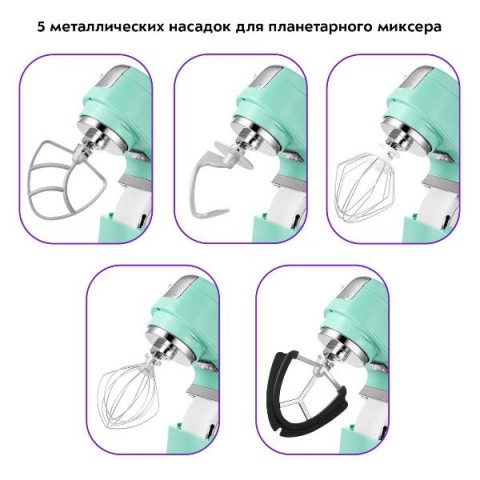 5 металлических насадок для планетарного миксера