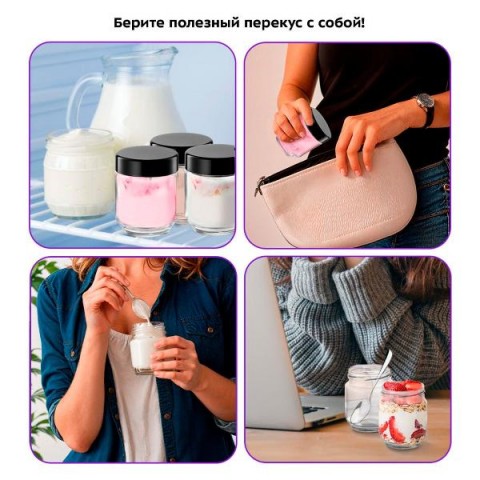 Берите полезный перекус с собой!