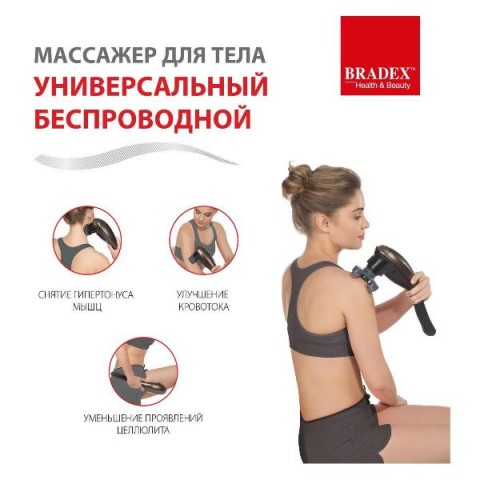 МАССАЖЕР ДЛЯ ТЕЛА
УНИВЕРСАЛЬНЫЙ
БЕСПРОВОДНОЙ

BRADEX™
Health & Beauty

СНЯТИЕ ГИПЕРТОНУСА МЫШЦ

УЛУЧШЕНИЕ КРОВОТОКА

УМЕНЬШЕНИЕ ПРОЯВЛЕНИЙ ЦЕЛЛЮЛИТА