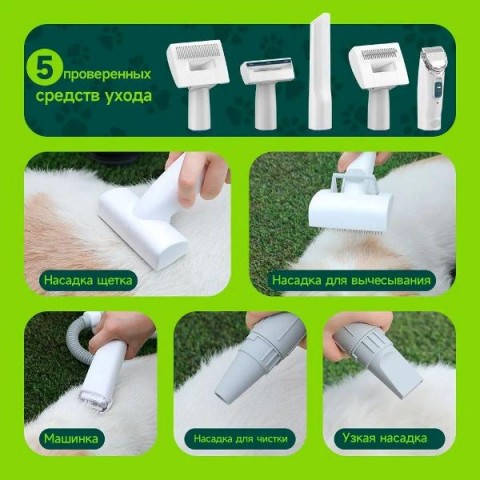 5 проверенных средств ухода

Насадка щетка

Насадка для вычесывания

Машинка

Насадка для чистки

Узкая насадка