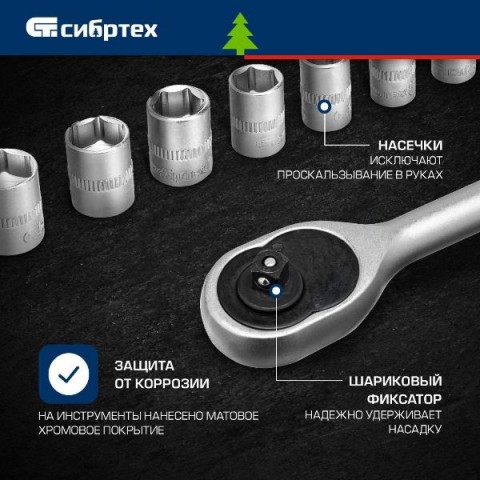 сибртех

НАСЕЧКИ
ИСКЛЮЧАЮТ
ПРОСКАЛЬЗЫВАНИЕ В РУКАХ

ЗАЩИТА
ОТ КОРРОЗИИ

НА ИНСТРУМЕНТЫ НАНЕСЕНО МАТОВОЕ ХРОМОВОЕ ПОКРЫТИЕ

ШАРИКОВЫЙ
ФИКСАТОР
НАДЕЖНО УДЕРЖИВАЕТ
НАСАДКУ