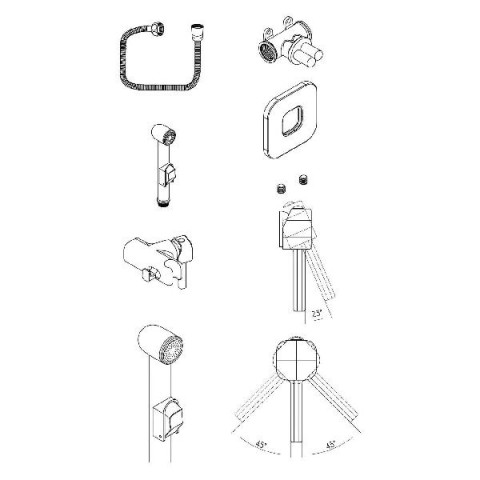 23°

45°
45°