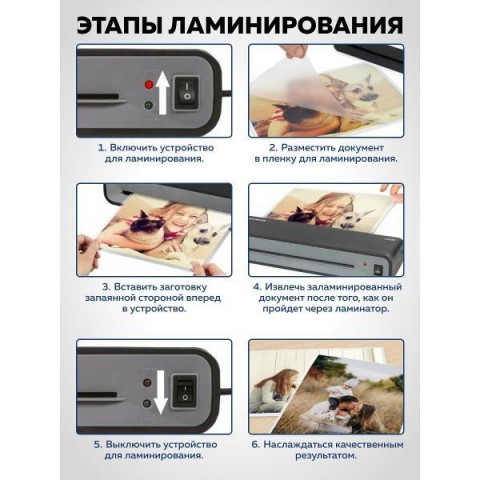 ЭТАПЫ ЛАМИНИРОВАНИЯ

1. Включить устройство для ламинирования.

2. Разместить документ в пленку для ламинирования.

3. Вставить заготовку запаянной стороной вперед в устройство.

4. Извлечь заламинированный документ после того, как он пройдет через ламинатор.

5. Выключить устройство для ламинирования.

6. Наслаждаться качественным результатом.