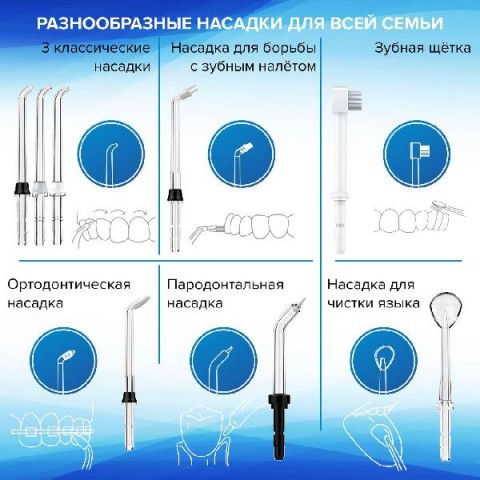 РАЗНООБРАЗНЫЕ НАСАДКИ ДЛЯ ВСЕЙ СЕМЬИ

3 классические насадки

Насадка для борьбы с зубным налётом

Зубная щётка

Ортодонтическая насадка

Пародонтальная насадка

Насадка для чистки языка