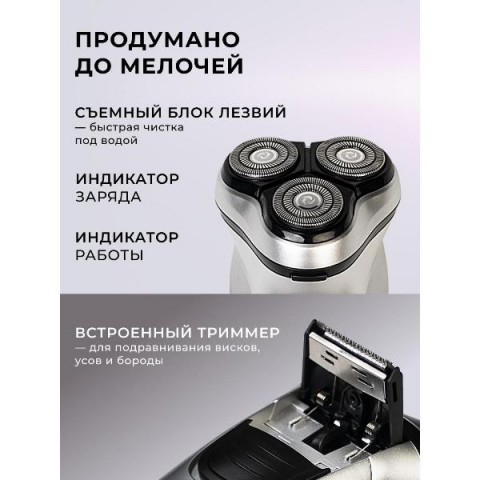 ПРОДУМАНО ДО МЕЛОЧЕЙ

СЪЕМНЫЙ БЛОК ЛЕЗВИЙ
— быстрая чистка под водой

ИНДИКАТОР
ЗАРЯДА

ИНДИКАТОР
РАБОТЫ

ВСТРОЕННЫЙ ТРИММЕР
— для подравнивания висков, усов и бороды