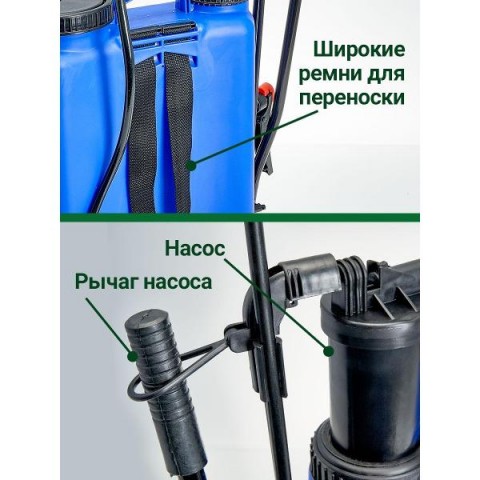 Широкие ремни для переноски

Насос

Рычаг насоса