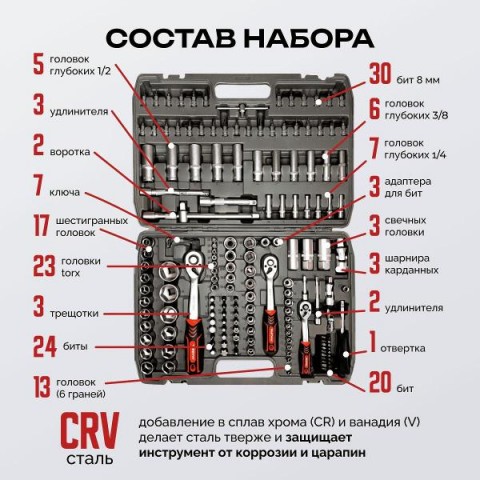 СОСТАВ НАБОРА

5 головок глубоких 1/2

3 удлинителя

2 воротка

7 ключа

17 шестигранных головок

23 головки torx

3 трещотки

24 биты

13 головок (6 граней)

30 бит 8 мм

6 головок глубоких 3/8

7 головок глубоких 1/4

3 адаптера для бит

3 свечных головки

3 шарнира карданных

2 удлинителя

1 отвертка

20 бит

CRV сталь

добавление в сплав хрома (CR) и ванадия (V) делает сталь тверже и защищает инструмент от коррозии и царапин