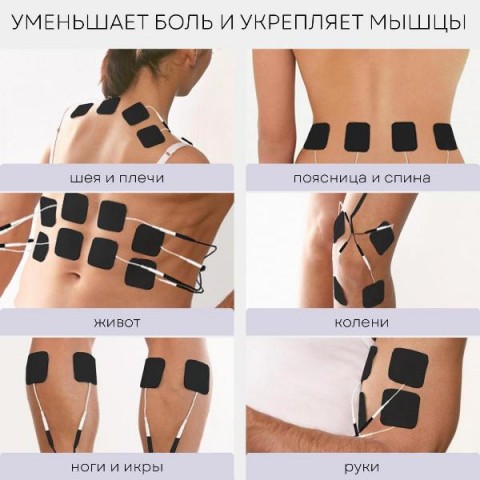 УМЕНЬШАЕТ БОЛЬ И УКРЕПЛЯЕТ МЫШЦЫ

шея и плечи

поясница и спина

живот

колени

ноги и икры

руки