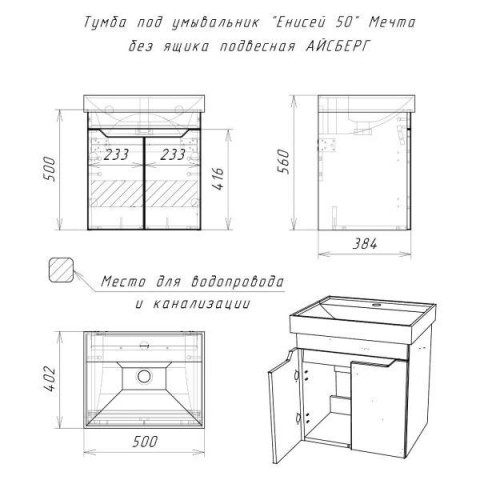 Тумба под умывальник "Енисей 50" Мечта
без ящика подвесная АЙСБЕРГ

500

233

233

416

560

384

Место для водопровода
и канализации

402

500