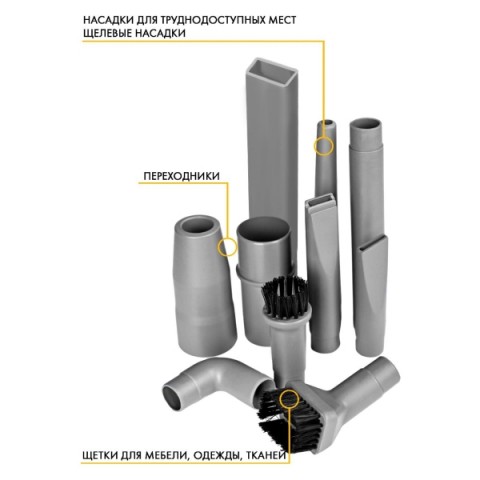 НАСАДКИ ДЛЯ ТРУДНОДОСТУПНЫХ МЕСТ
ЩЕЛЕВЫЕ НАСАДКИ

ПЕРЕХОДНИКИ

ЩЕТКИ ДЛЯ МЕБЕЛИ, ОДЕЖДЫ, ТКАНЕЙ