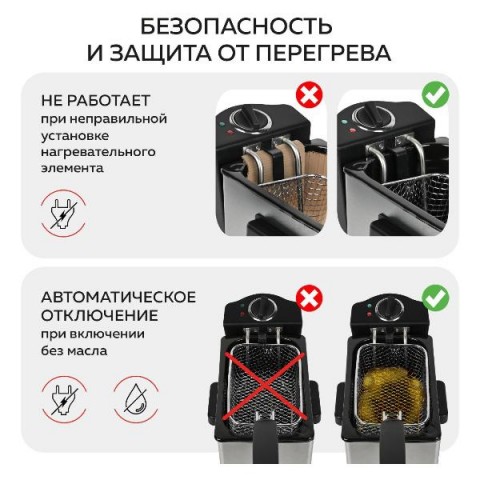 БЕЗОПАСНОСТЬ
И ЗАЩИТА ОТ ПЕРЕГРЕВА

НЕ РАБОТАЕТ
при неправильной установке нагревательного элемента

АВТОМАТИЧЕСКОЕ ОТКЛЮЧЕНИЕ
при включении без масла