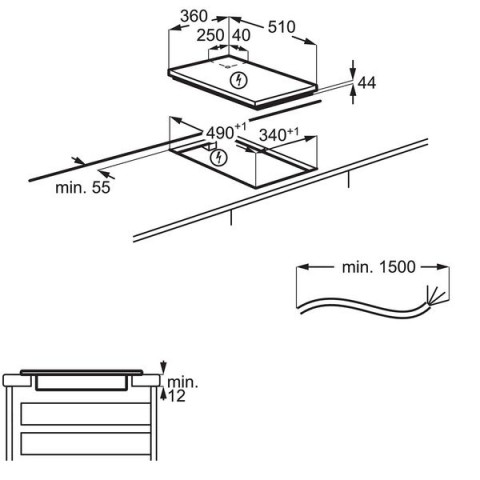 360
510
250
40
44
$490^{+1}$
$340^{+1}$
min. 55
min. 1500
min.
12