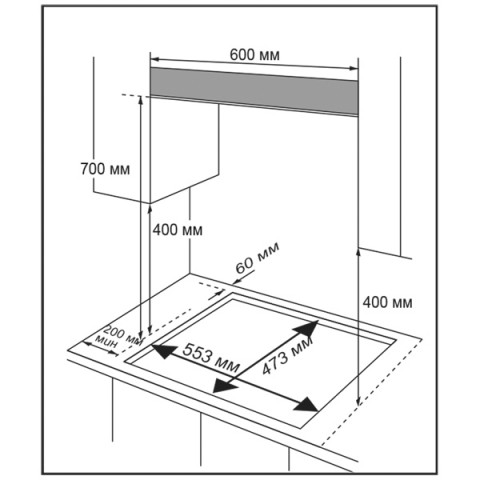 600 мм

700 мм

400 мм

60 мм

400 мм

200 мм
мин

553 мм

473 мм