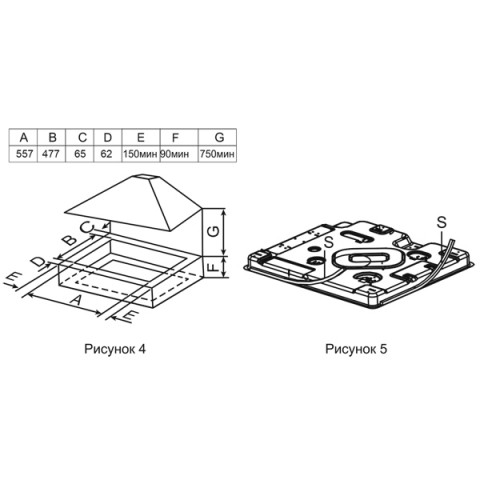 | A | B | C | D | E | F | G |
|---|---|---|---|---|---|---|
| 557 | 477 | 65 | 62 | 150мин | 90мин | 750мин |

C
B
D
E
A
E
G
F

Рисунок 4

S
S

Рисунок 5