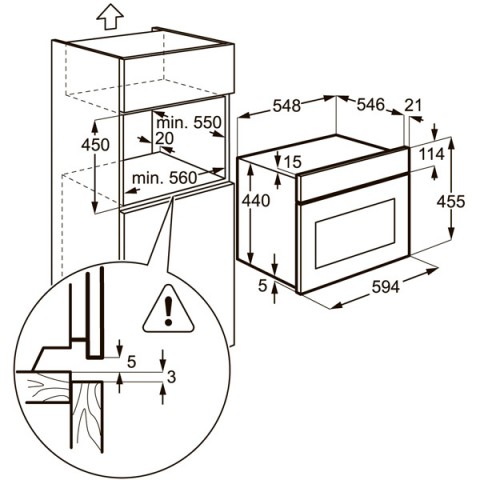 548
546
21
min. 550
450
20
114
15
min. 560
440
455
5
594
5
3