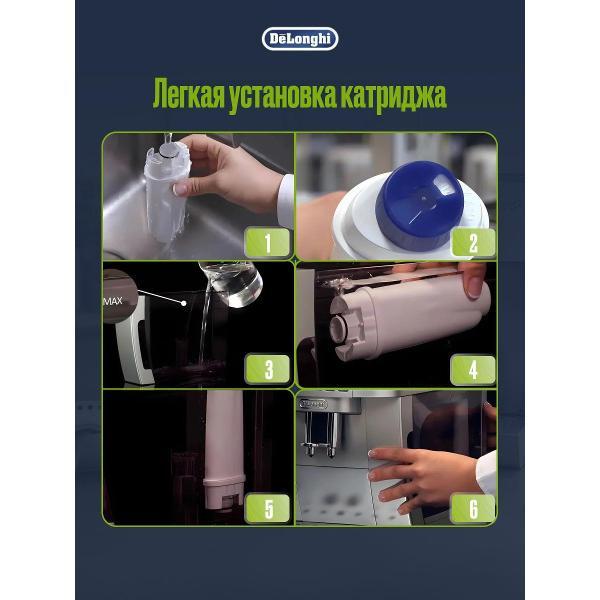 DēLonghi

Легкая установка катриджа

1

2

MAX

3

4

5

6