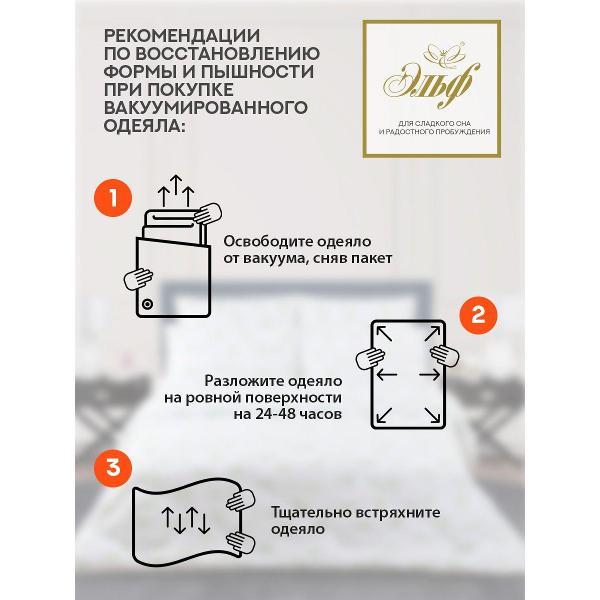 РЕКОМЕНДАЦИИ ПО ВОССТАНОВЛЕНИЮ ФОРМЫ И ПЫШНОСТИ ПРИ ПОКУПКЕ ВАКУУМИРОВАННОГО ОДЕЯЛА:

Эльф
ДЛЯ СЛАДКОГО СНА И РАДОСТНОГО ПРОБУЖДЕНИЯ

1
Освободите одеяло от вакуума, сняв пакет

2
Разложите одеяло на ровной поверхности на 24-48 часов

3
Тщательно встряхните одеяло