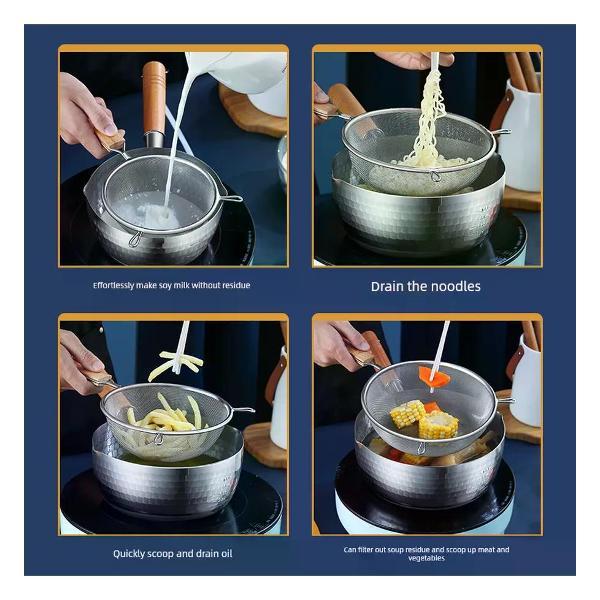 Effortlessly make soy milk without residue

Drain the noodles

Quickly scoop and drain oil

Can filter out soup residue and scoop up meat and vegetables