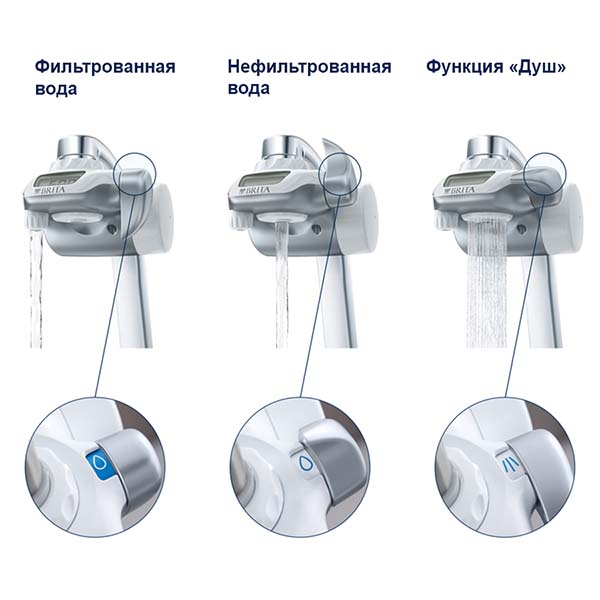 Фильтрованная вода

Нефильтрованная вода

Функция «Душ»

BRITA

BRITA

BRITA