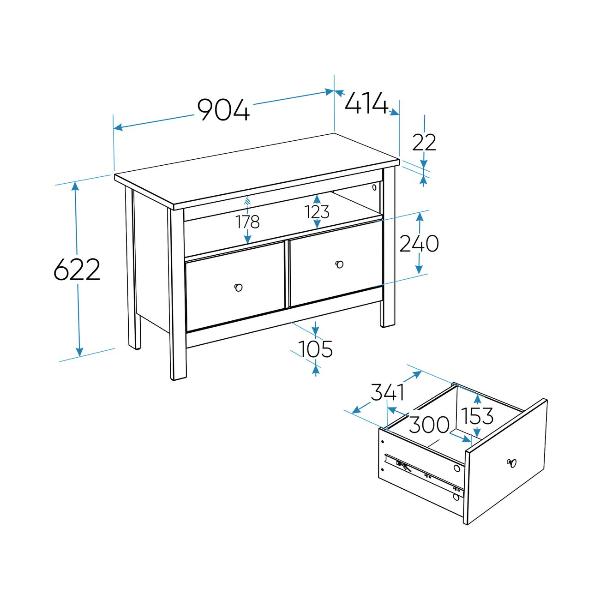 904
414
22
622
178
123
240
105
341
300
153