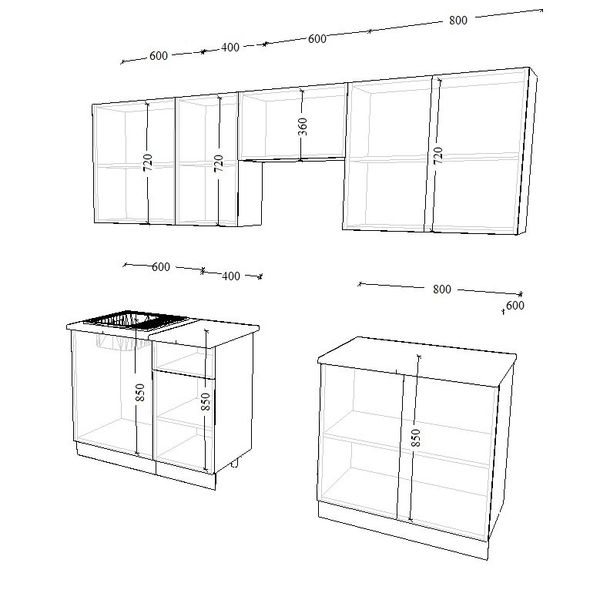 600
400
600
800
720
720
360
720
600
400
800
600
850
850
850