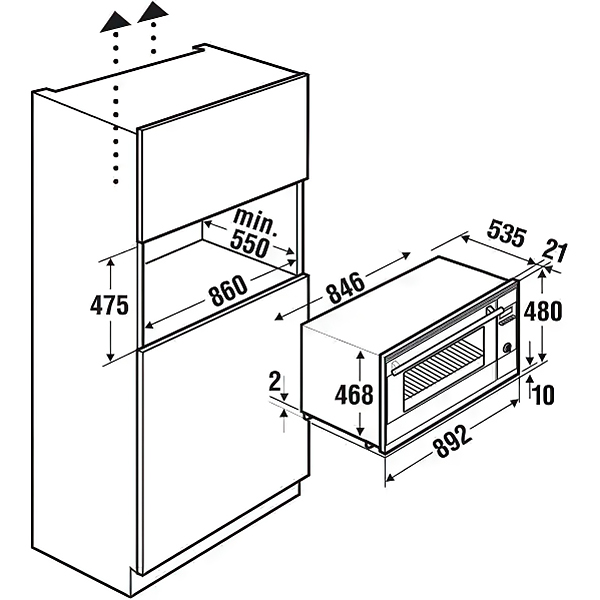 min.
550
475
860
846
535
21
480
2
468
10
892