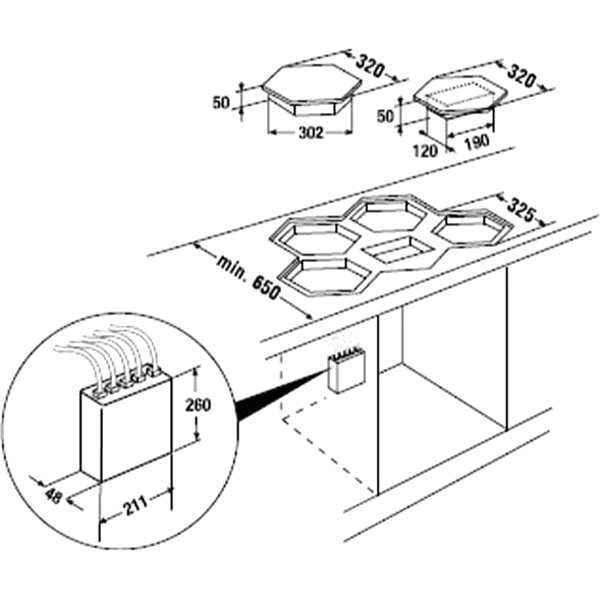 320
50
302
320
50
120
190
325
min. 650
260
48
211