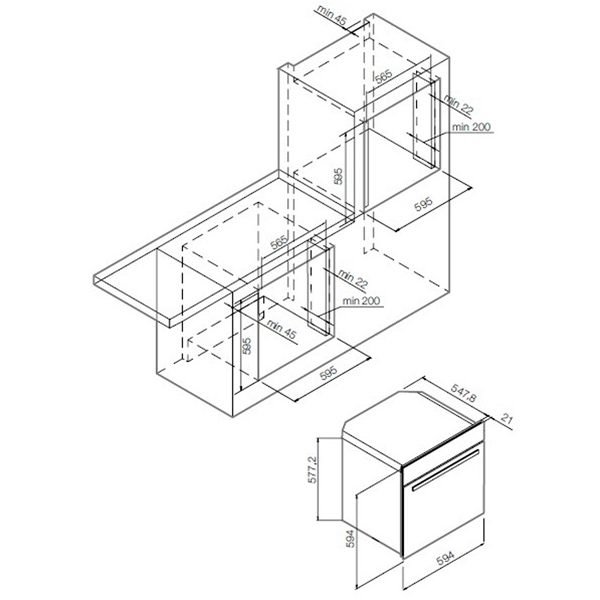 min 45
565
min 22
min 200
595
595
565
min 22
min 200
min 45
595
595
547,8
21
577,2
594
594