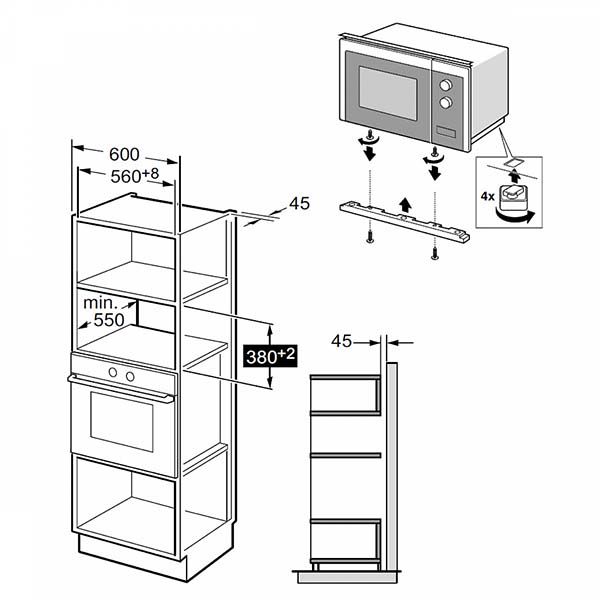 4x

600

$560^{+8}$

45

min.
550

$380^{+2}$

45