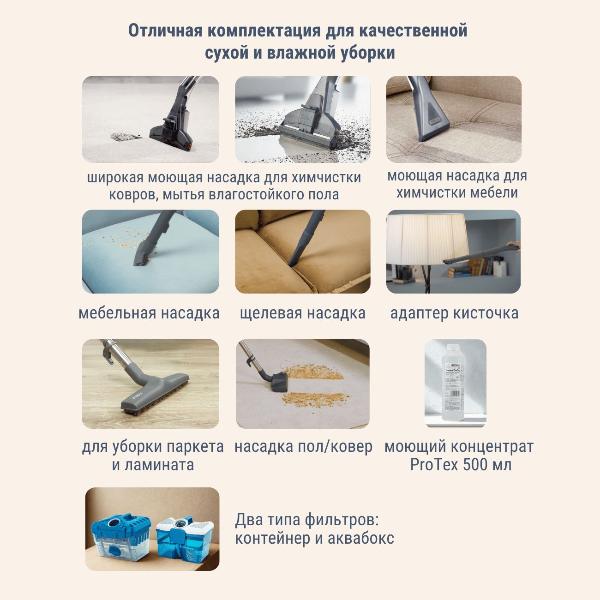 Отличная комплектация для качественной сухой и влажной уборки

широкая моющая насадка для химчистки ковров, мытья влагостойкого пола

моющая насадка для химчистки мебели

мебельная насадка

щелевая насадка

адаптер кисточка

для уборки паркета и ламината

насадка пол/ковер

моющий концентрат ProTex 500 мл

Два типа фильтров: контейнер и аквабокс