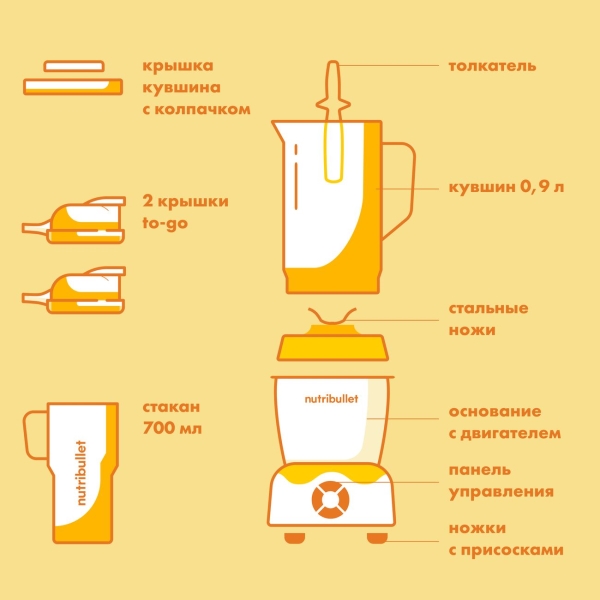 крышка кувшина с колпачком

2 крышки to-go

стакан 700 мл

nutribullet

толкатель

кувшин 0,9 л

стальные ножи

nutribullet

основание с двигателем

панель управления

ножки с присосками