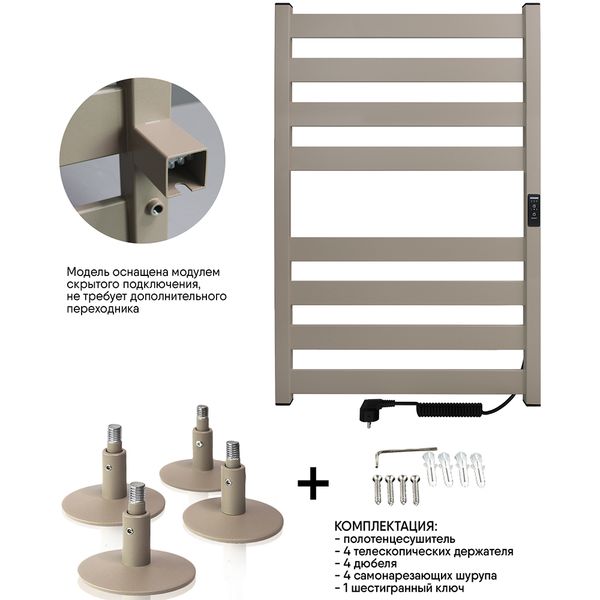 Модель оснащена модулем скрытого подключения, не требует дополнительного переходника

+

КОМПЛЕКТАЦИЯ:
- полотенцесушитель
- 4 телескопических держателя
- 4 дюбеля
- 4 самонарезающих шурупа
- 1 шестигранный ключ