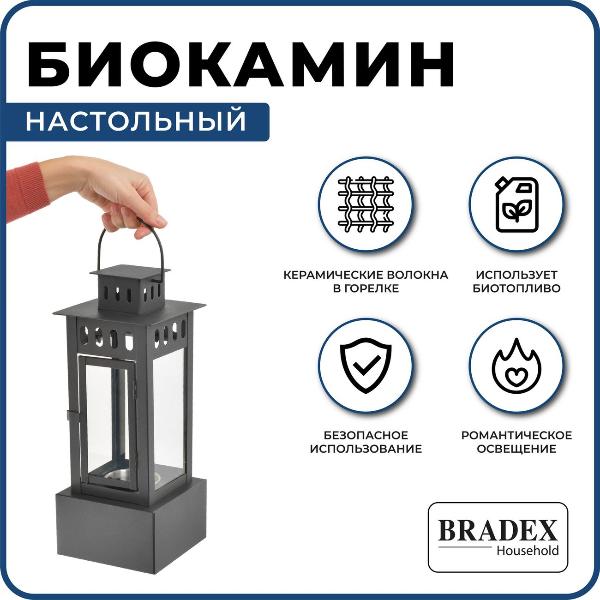 БИОКАМИН

НАСТОЛЬНЫЙ

КЕРАМИЧЕСКИЕ ВОЛОКНА В ГОРЕЛКЕ

ИСПОЛЬЗУЕТ БИОТОПЛИВО

БЕЗОПАСНОЕ ИСПОЛЬЗОВАНИЕ

РОМАНТИЧЕСКОЕ ОСВЕЩЕНИЕ

BRADEX Household