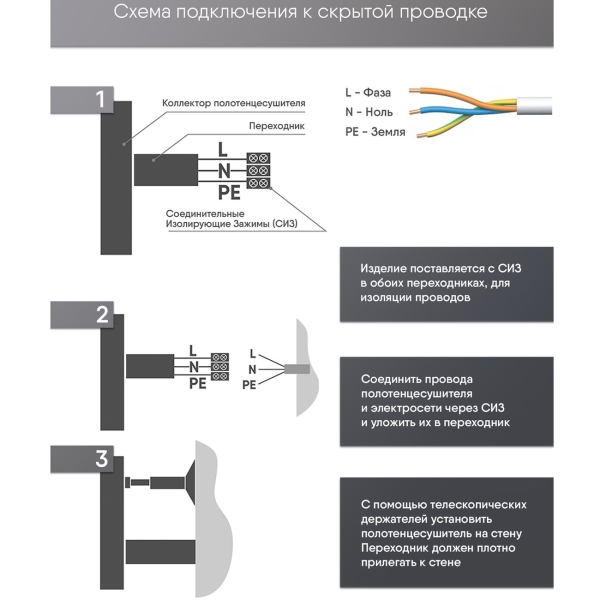 Схема подключения к скрытой проводке

1

Коллектор полотенцесушителя

Переходник

L
N
PE

Соединительные Изолирующие Зажимы (СИЗ)

L - Фаза
N - Ноль
PE - Земля

Изделие поставляется с СИЗ в обоих переходниках, для изоляции проводов

2

L
N
PE

L
N
PE

Соединить провода полотенцесушителя и электросети через СИЗ и уложить их в переходник

3

С помощью телескопических держателей установить полотенцесушитель на стену Переходник должен плотно прилегать к стене