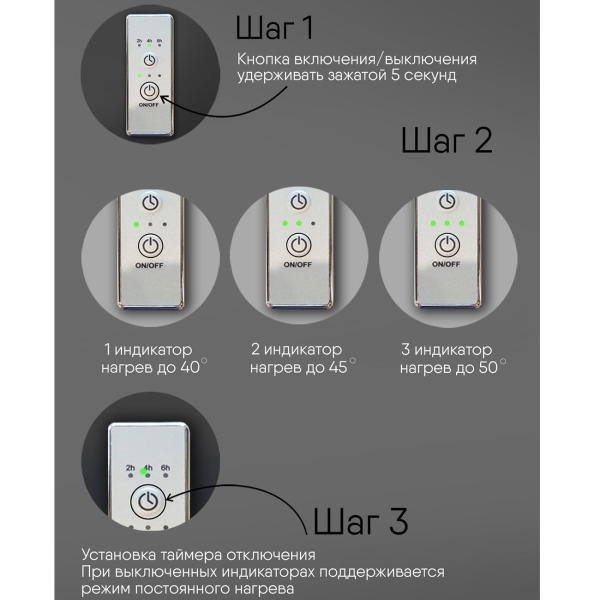 2h 4h 6h

ON/OFF

Шаг 1

Кнопка включения/выключения удерживать зажатой 5 секунд

Шаг 2

ON/OFF

ON/OFF

ON/OFF

1 индикатор нагрев до 40°

2 индикатор нагрев до 45°

3 индикатор нагрев до 50°

2h 4h 6h

Шаг 3

Установка таймера отключения
При выключенных индикаторах поддерживается режим постоянного нагрева