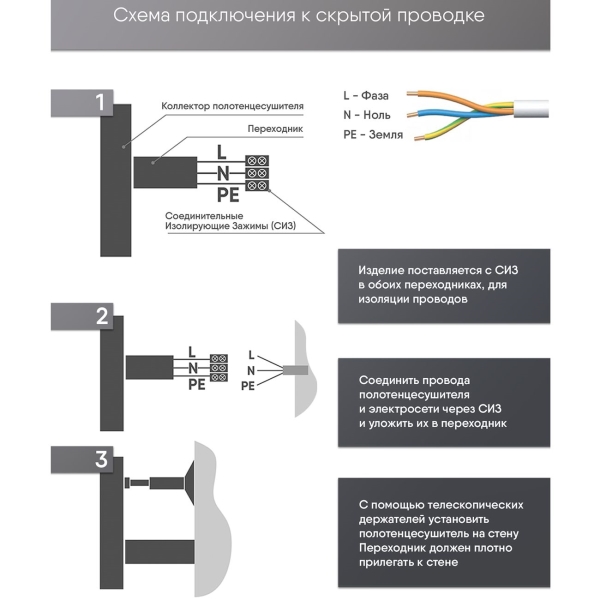 Схема подключения к скрытой проводке

1

Коллектор полотенцесушителя

Переходник

L
N
PE

Соединительные Изолирующие Зажимы (СИЗ)

L - Фаза
N - Ноль
PE - Земля

Изделие поставляется с СИЗ в обоих переходниках, для изоляции проводов

2

L
N
PE

L
N
PE

Соединить провода полотенцесушителя и электросети через СИЗ и уложить их в переходник

3

С помощью телескопических держателей установить полотенцесушитель на стену Переходник должен плотно прилегать к стене