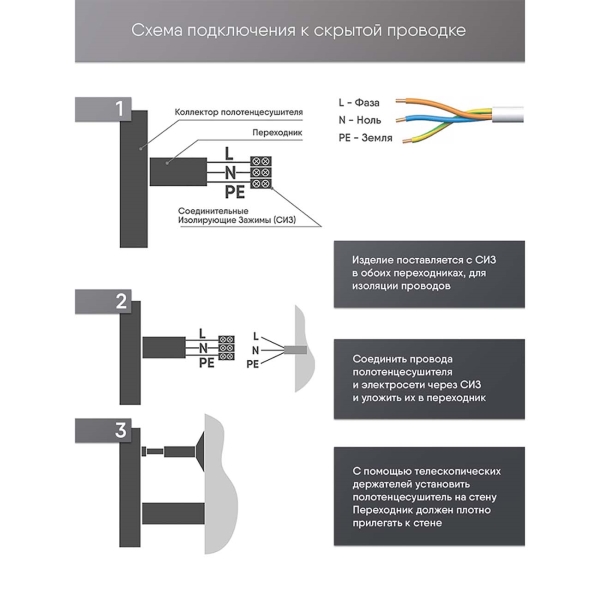 Схема подключения к скрытой проводке

1

Коллектор полотенцесушителя

Переходник

L
N
PE

Соединительные Изолирующие Зажимы (СИЗ)

L - Фаза
N - Ноль
PE - Земля

Изделие поставляется с СИЗ в обоих переходниках, для изоляции проводов

2

L
N
PE

L
N
PE

Соединить провода полотенцесушителя и электросети через СИЗ и уложить их в переходник

3

С помощью телескопических держателей установить полотенцесушитель на стену Переходник должен плотно прилегать к стене