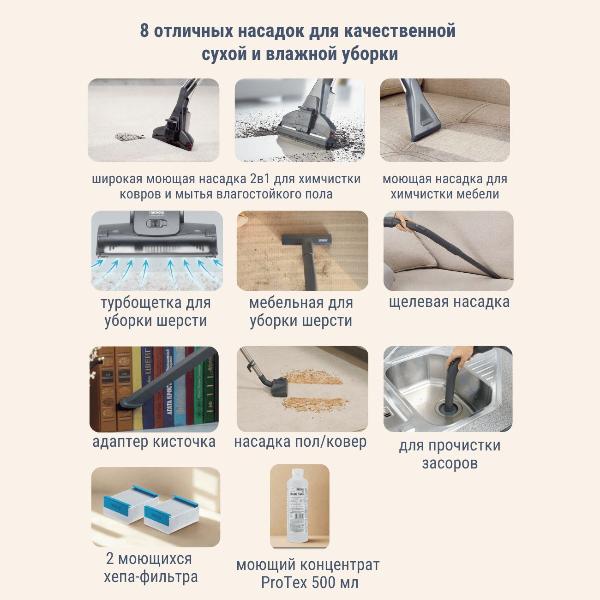 8 отличных насадок для качественной сухой и влажной уборки

широкая моющая насадка 2в1 для химчистки ковров и мытья влагостойкого пола

моющая насадка для химчистки мебели

турбощетка для уборки шерсти

мебельная для уборки шерсти

щелевая насадка

адаптер кисточка

насадка пол/ковер

для прочистки засоров

2 моющихся хепа-фильтра

моющий концентрат ProTex 500 мл