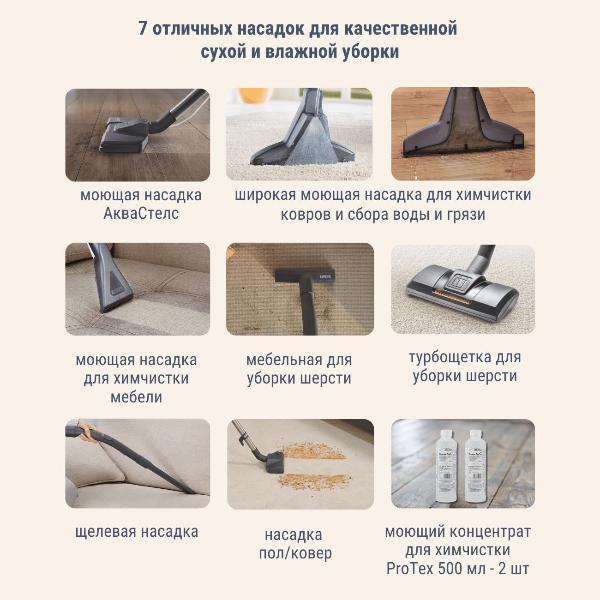 7 отличных насадок для качественной сухой и влажной уборки

моющая насадка АкваСтелс

широкая моющая насадка для химчистки ковров и сбора воды и грязи

моющая насадка для химчистки мебели

мебельная для уборки шерсти

турбощетка для уборки шерсти

щелевая насадка

насадка пол/ковер

моющий концентрат для химчистки ProTex 500 мл - 2 шт