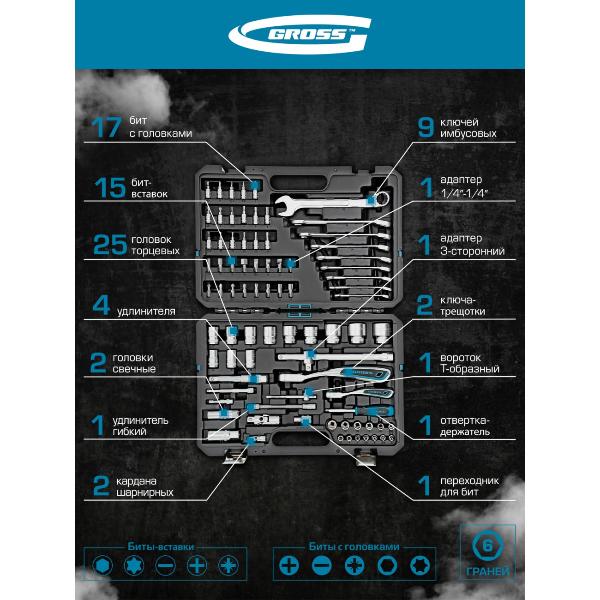 GROSS™

17 бит с головками

15 бит-вставок

25 головок торцевых

4 удлинителя

2 головки свечные

1 удлинитель гибкий

2 кардана шарнирных

9 ключей имбусовых

1 адаптер 1/4"-1/4"

1 адаптер 3-сторонний

2 ключа-трещотки

1 вороток Т-образный

1 отвертка-держатель

1 переходник для бит

Биты-вставки

Биты с головками

6 ГРАНЕЙ