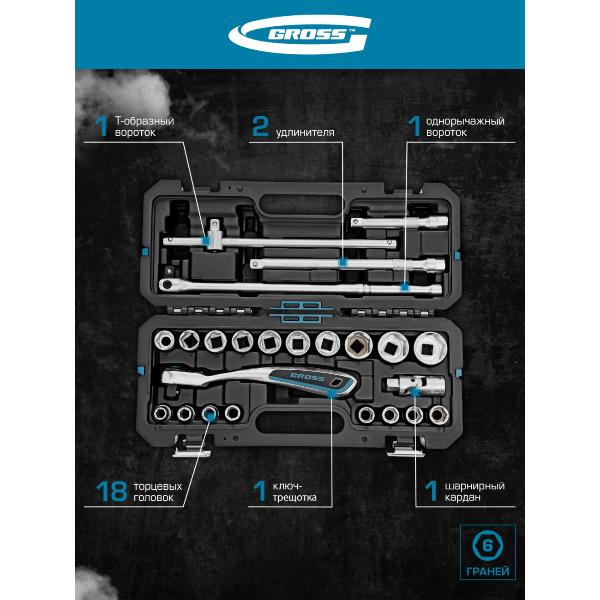 GROSS™

1 Т-образный вороток

2 удлинителя

1 однорычажный вороток

GROSS

18 торцевых головок

1 ключ-трещотка

1 шарнирный кардан

6 ГРАНЕЙ