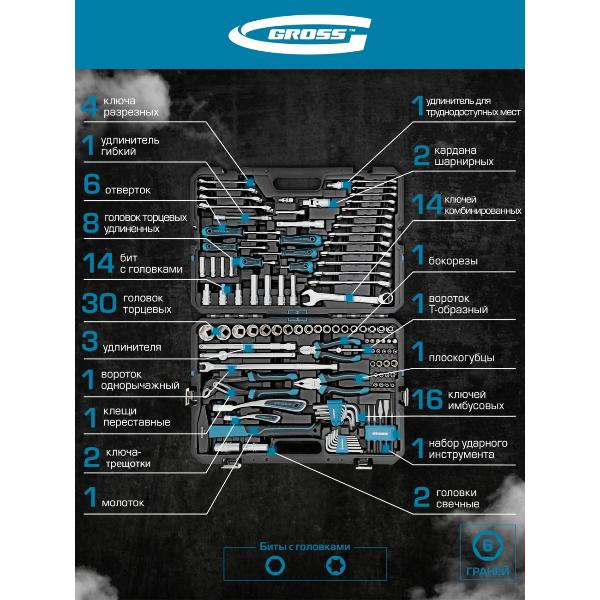 GROSS™

4 ключа разрезных

1 удлинитель гибкий

6 отверток

8 головок торцевых удлиненных

14 бит с головками

30 головок торцевых

3 удлинителя

1 вороток однорычажный

1 клещи переставные

2 ключа-трещотки

1 молоток

1 удлинитель для труднодоступных мест

2 кардана шарнирных

14 ключей комбинированных

1 бокорезы

1 вороток Т-образный

1 плоскогубцы

16 ключей имбусовых

1 набор ударного инструмента

2 головки свечные

Биты с головками

6 ГРАНЕЙ