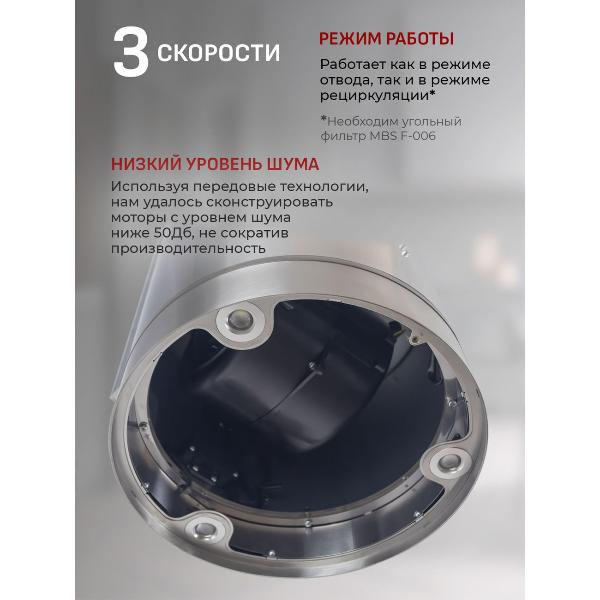 3 СКОРОСТИ

РЕЖИМ РАБОТЫ

Работает как в режиме отвода, так и в режиме рециркуляции*

*Необходим угольный фильтр MBS F-006

НИЗКИЙ УРОВЕНЬ ШУМА

Используя передовые технологии, нам удалось сконструировать моторы с уровнем шума ниже 50Дб, не сократив производительность