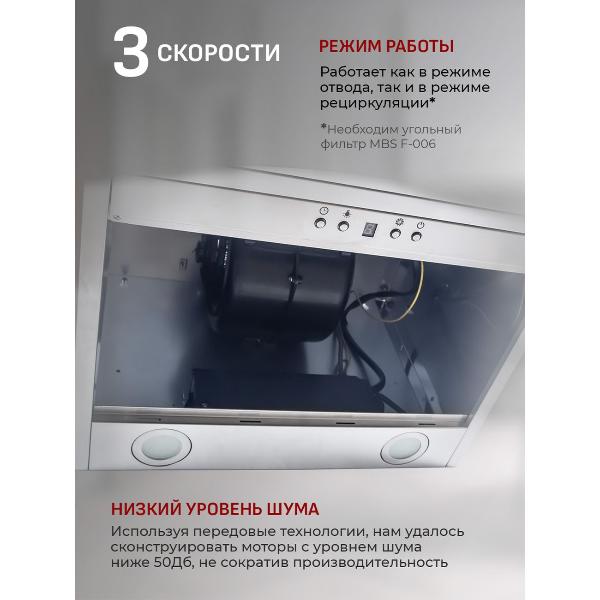 3 СКОРОСТИ

РЕЖИМ РАБОТЫ

Работает как в режиме отвода, так и в режиме рециркуляции*

*Необходим угольный фильтр MBS F-006

НИЗКИЙ УРОВЕНЬ ШУМА

Используя передовые технологии, нам удалось сконструировать моторы с уровнем шума ниже 50Дб, не сократив производительность