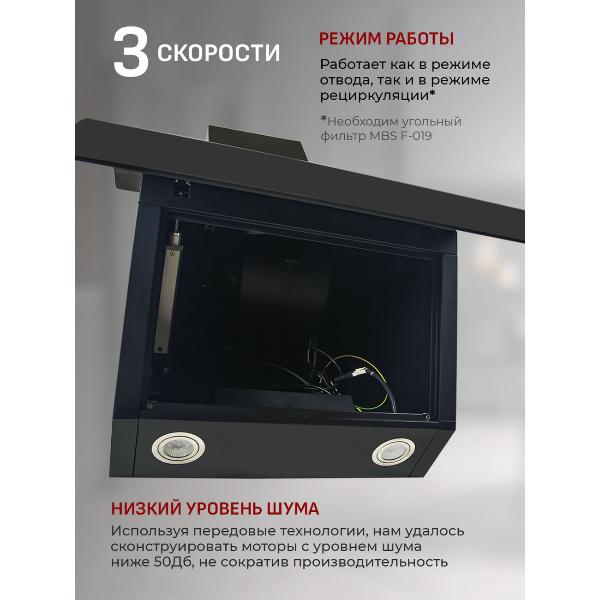 3 СКОРОСТИ

РЕЖИМ РАБОТЫ

Работает как в режиме отвода, так и в режиме рециркуляции*

*Необходим угольный фильтр MBS F-019

НИЗКИЙ УРОВЕНЬ ШУМА

Используя передовые технологии, нам удалось сконструировать моторы с уровнем шума ниже 50Дб, не сократив производительность