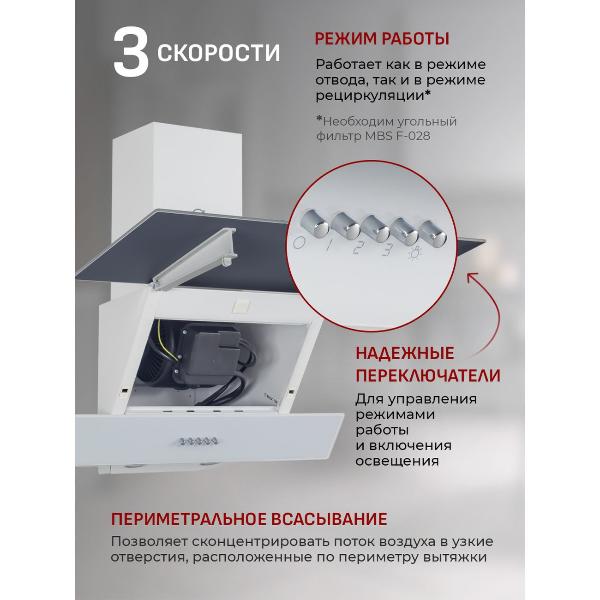 3 СКОРОСТИ

РЕЖИМ РАБОТЫ

Работает как в режиме отвода, так и в режиме рециркуляции*

*Необходим угольный фильтр MBS F-028

0 1 2 3

НАДЕЖНЫЕ ПЕРЕКЛЮЧАТЕЛИ

Для управления режимами работы и включения освещения

ПЕРИМЕТРАЛЬНОЕ ВСАСЫВАНИЕ

Позволяет сконцентрировать поток воздуха в узкие отверстия, расположенные по периметру вытяжки