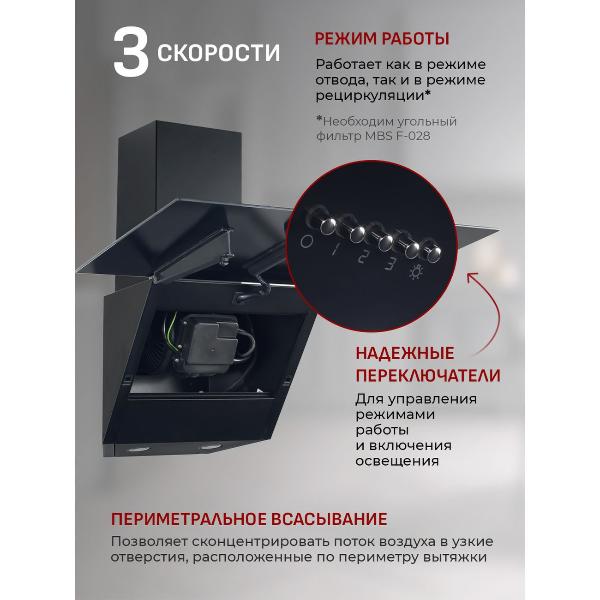 3 СКОРОСТИ

РЕЖИМ РАБОТЫ

Работает как в режиме отвода, так и в режиме рециркуляции*

*Необходим угольный фильтр MBS F-028

0 1 2 3

НАДЕЖНЫЕ ПЕРЕКЛЮЧАТЕЛИ

Для управления режимами работы и включения освещения

ПЕРИМЕТРАЛЬНОЕ ВСАСЫВАНИЕ

Позволяет сконцентрировать поток воздуха в узкие отверстия, расположенные по периметру вытяжки