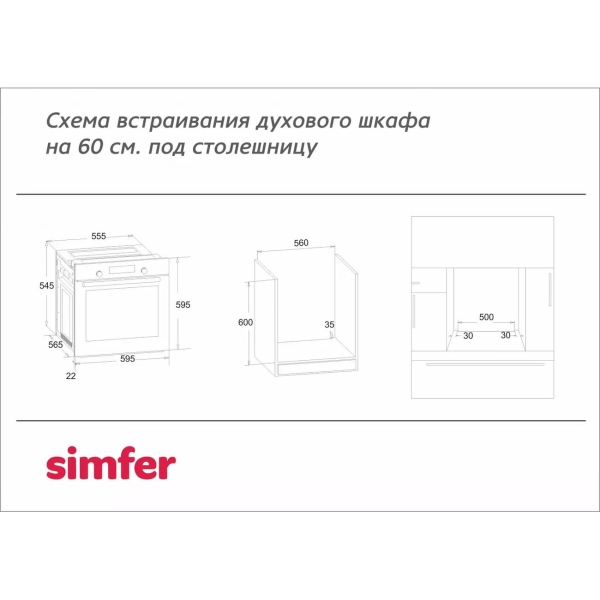 Схема встраивания духового шкафа на 60 см. под столешницу

555
545
595
565
595
22

560
600
35

500
30
30

simfer