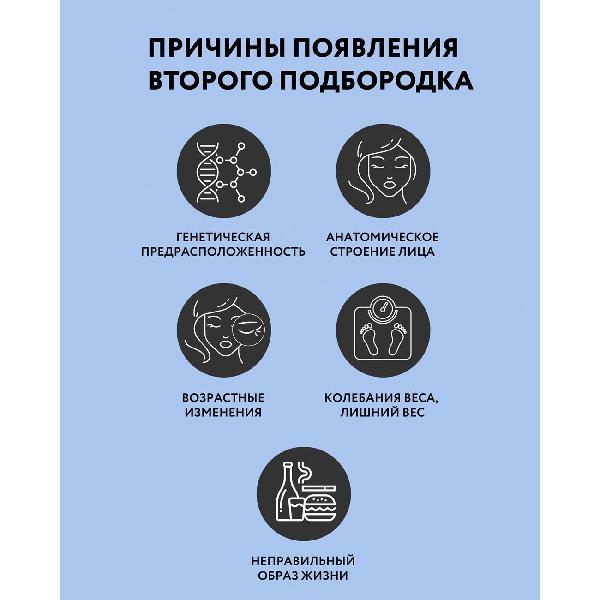 ПРИЧИНЫ ПОЯВЛЕНИЯ ВТОРОГО ПОДБОРОДКА

ГЕНЕТИЧЕСКАЯ ПРЕДРАСПОЛОЖЕННОСТЬ

АНАТОМИЧЕСКОЕ СТРОЕНИЕ ЛИЦА

ВОЗРАСТНЫЕ ИЗМЕНЕНИЯ

КОЛЕБАНИЯ ВЕСА, ЛИШНИЙ ВЕС

НЕПРАВИЛЬНЫЙ ОБРАЗ ЖИЗНИ