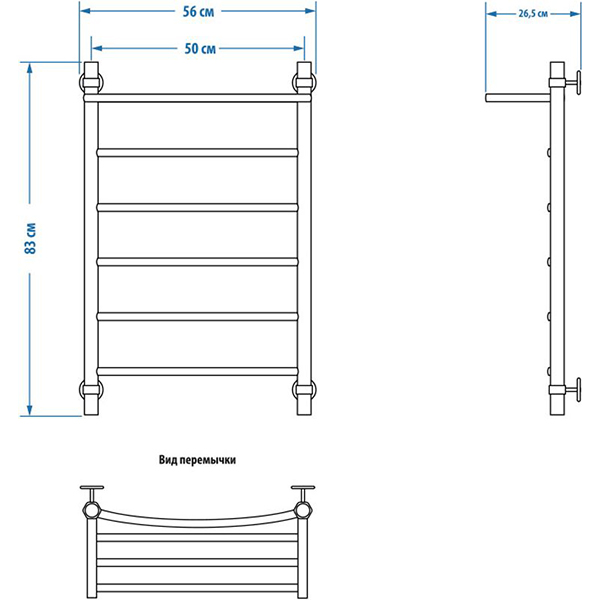 56 см

50 см

26,5 см

83 см

Вид перемычки